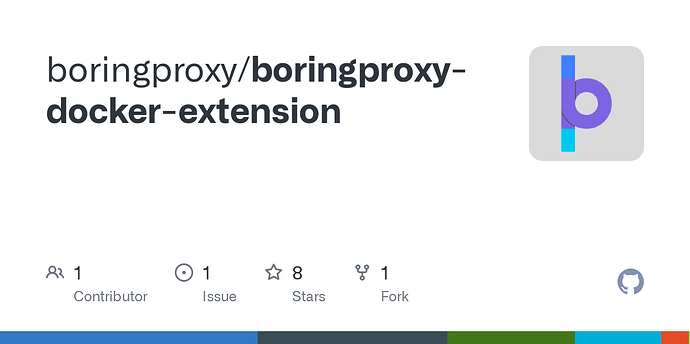 boringproxy/boringproxy-docker-extension

1
Contributor

1
Issue

8
Stars

1
Fork